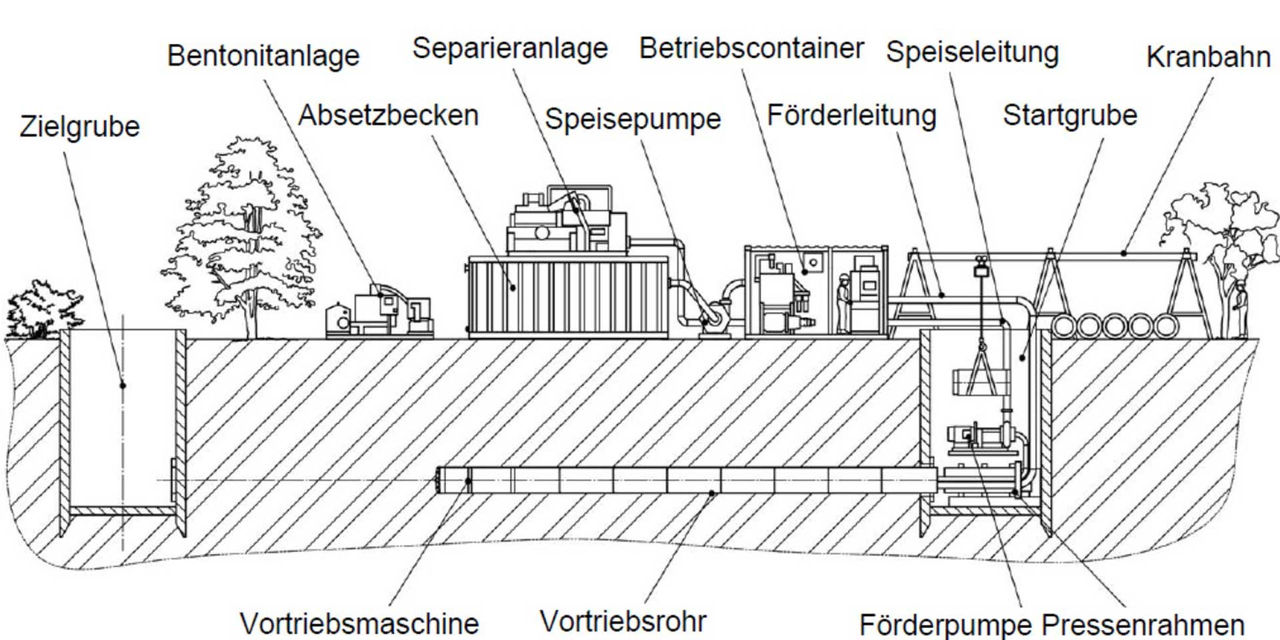 Bentonitanlage
Separieranlage
Betriebscontainer
Speiseleitung
Kranbahn
Zielgrube
Absetzbecken
Speisepumpe
Förderleitung
Startgrube
Vortriebsmaschine
Vortriebsrohr
Förderpumpe
Pressenrahmen